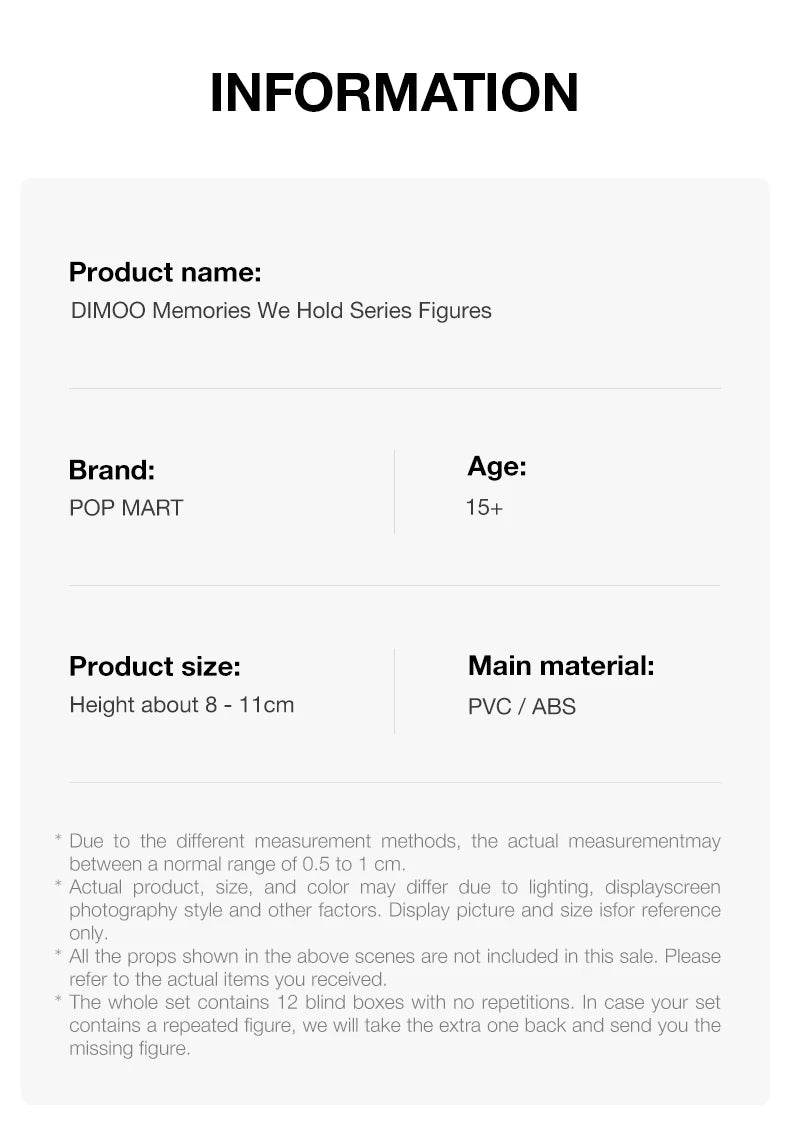 INFORMATION

Product name:
DIMOO Memories We Hold Series Figures

Brand:
POP MART

Age:
15+

Product size:
Height about 8 - 11cm

Main material:
PVC / ABS

* Due to the different measurement methods, the actual measurementmay between a normal range of 0.5 to 1 cm.
* Actual product, size, and color may differ due to lighting, displayscreen photography style and other factors. Display picture and size isfor reference only.
* All the props shown in the above scenes are not included in this sale. Please refer to the actual items you received.
* The whole set contains 12 blind boxes with no repetitions. In case your set contains a repeated figure, we will take the extra one back and send you the missing figure.